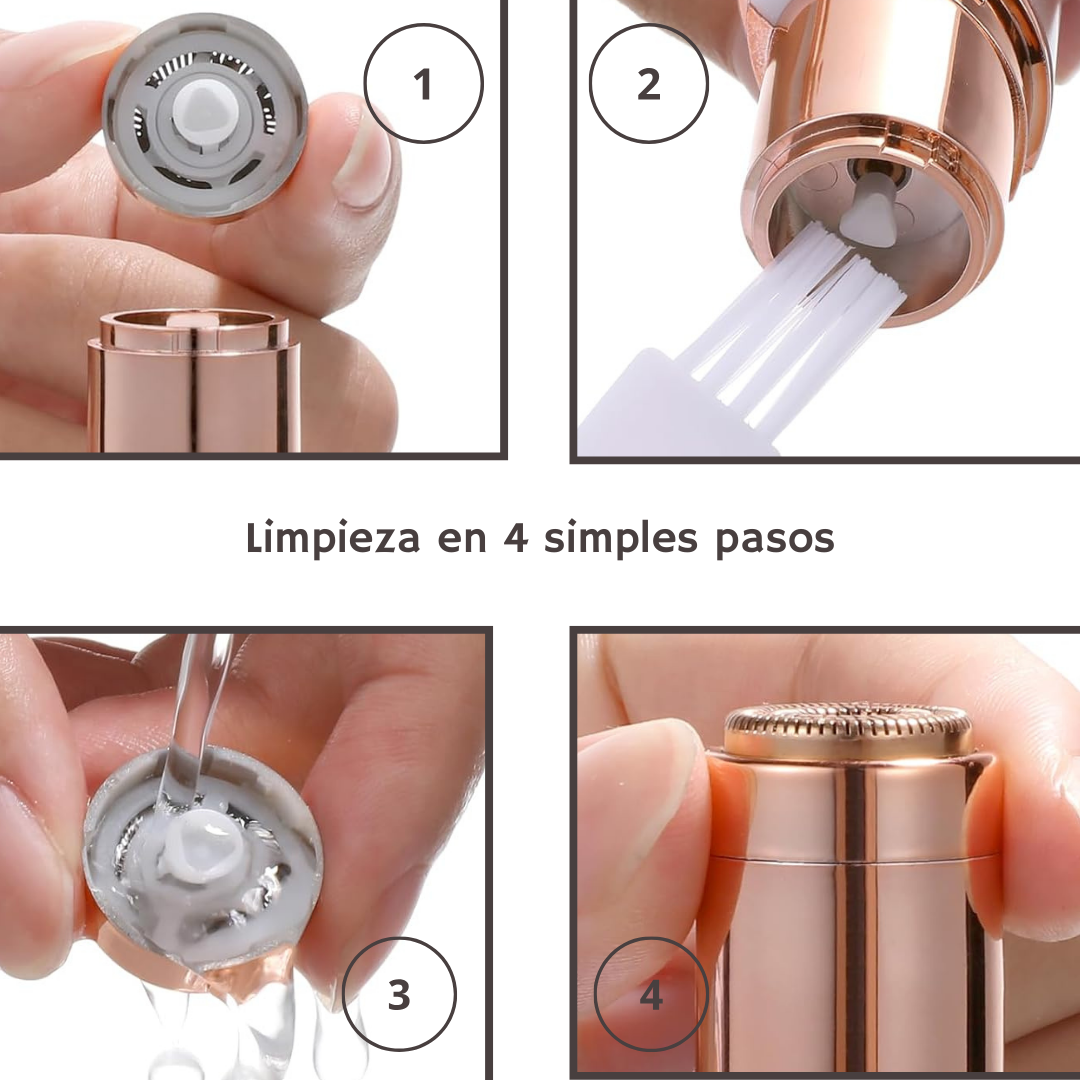 1

2

Limpieza en 4 simples pasos

3

4